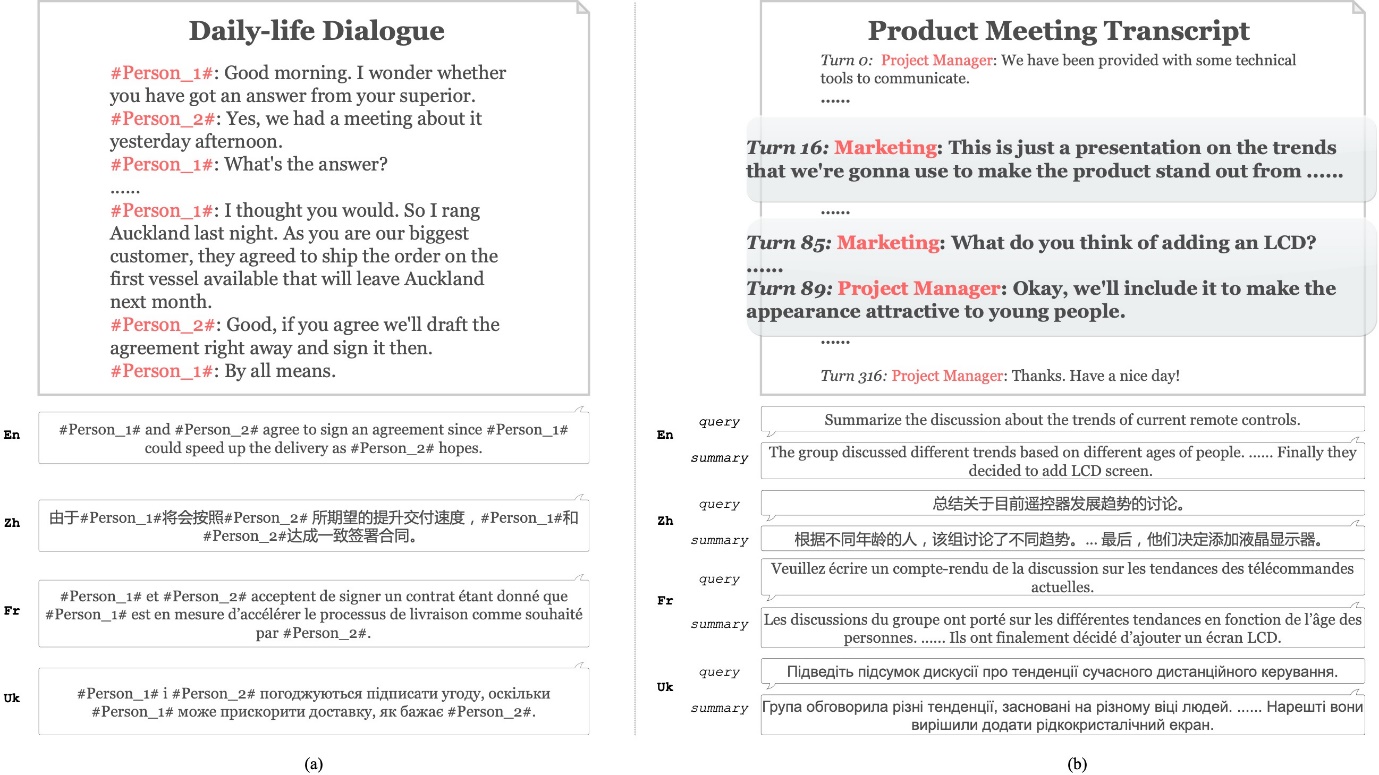 Daily-life Dialogue

#Person_1#: Good morning. I wonder whether you have got an answer from your superior.
#Person_2#: Yes, we had a meeting about it yesterday afternoon.
#Person_1#: What's the answer?
......
#Person_1#: I thought you would. So I rang Auckland last night. As you are our biggest customer, they agreed to ship the order on the first vessel available that will leave Auckland next month.
#Person_2#: Good, if you agree we'll draft the agreement right away and sign it then.
#Person_1#: By all means.

En
#Person_1# and #Person_2# agree to sign an agreement since #Person_1# could speed up the delivery as #Person_2# hopes.

Zh
由于#Person_1#将会按照#Person_2# 所期望的提升交付速度，#Person_1#和#Person_2#达成一致签署合同。

Fr
#Person_1# et #Person_2# acceptent de signer un contrat étant donné que #Person_1# est en mesure d'accélérer le processus de livraison comme souhaité par #Person_2#.

Uk
#Person_1# і #Person_2# погоджуються підписати угоду, оскільки #Person_1# може прискорити доставку, як бажає #Person_2#.

(a)

Product Meeting Transcript

Turn 0: Project Manager: We have been provided with some technical tools to communicate.
......
Turn 16: Marketing: This is just a presentation on the trends that we're gonna use to make the product stand out from ......
......
Turn 85: Marketing: What do you think of adding an LCD?
......
Turn 89: Project Manager: Okay, we'll include it to make the appearance attractive to young people.
......
Turn 316: Project Manager: Thanks. Have a nice day!

En
query
Summarize the discussion about the trends of current remote controls.
summary
The group discussed different trends based on different ages of people. ...... Finally they decided to add LCD screen.

Zh
query
总结关于目前遥控器发展趋势的讨论。
summary
根据不同年龄的人，该组讨论了不同趋势。... 最后，他们决定添加液晶显示器。

Fr
query
Veuillez écrire un compte-rendu de la discussion sur les tendances des télécommandes actuelles.
summary
Les discussions du groupe ont porté sur les différentes tendances en fonction de l'âge des personnes. ...... Ils ont finalement décidé d'ajouter un écran LCD.

Uk
query
Підведіть підсумок дискусії про тенденції сучасного дистанційного керування.
summary
Група обговорила різні тенденції, засновані на різному віці людей. ...... Нарешті вони вирішили додати рідкокристалічний екран.

(b)